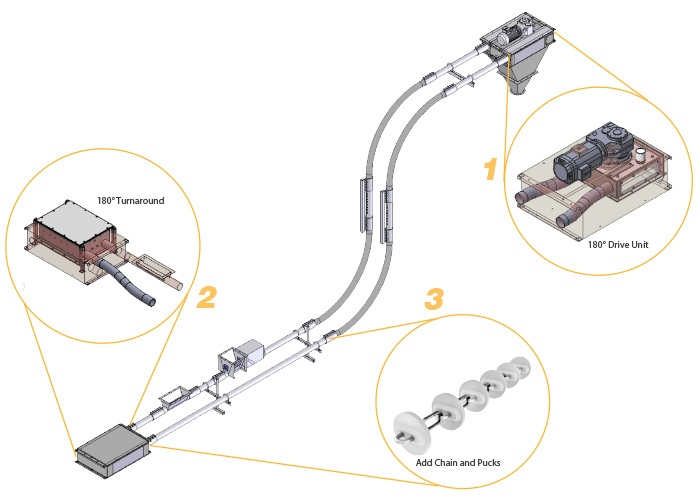 180° Turnaround

2

1

180° Drive Unit

3

Add Chain and Pucks